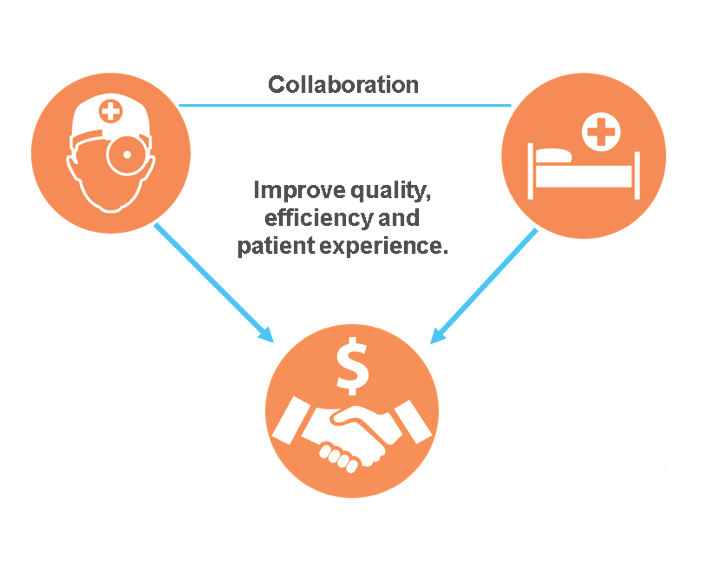 Collaboration

Improve quality, efficiency and patient experience.

$